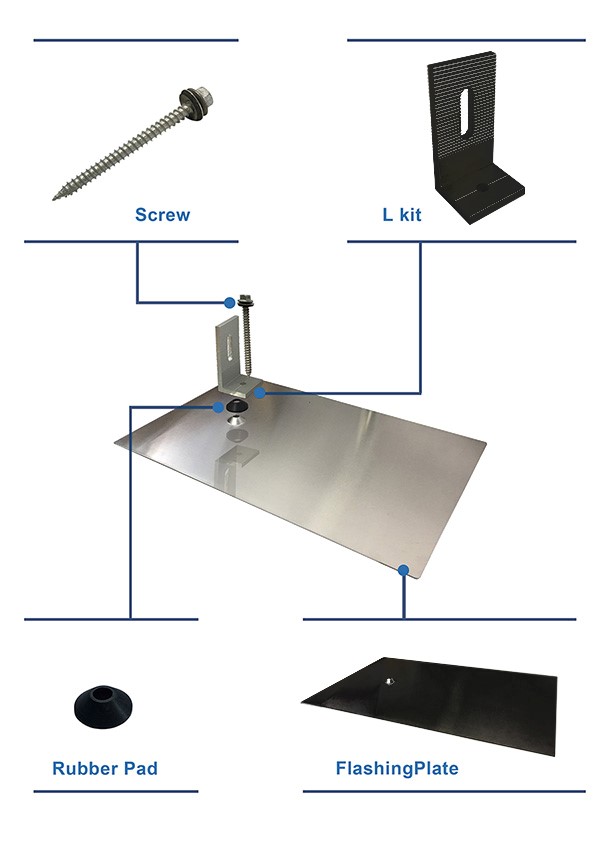 Screw

L kit

Rubber Pad

FlashingPlate